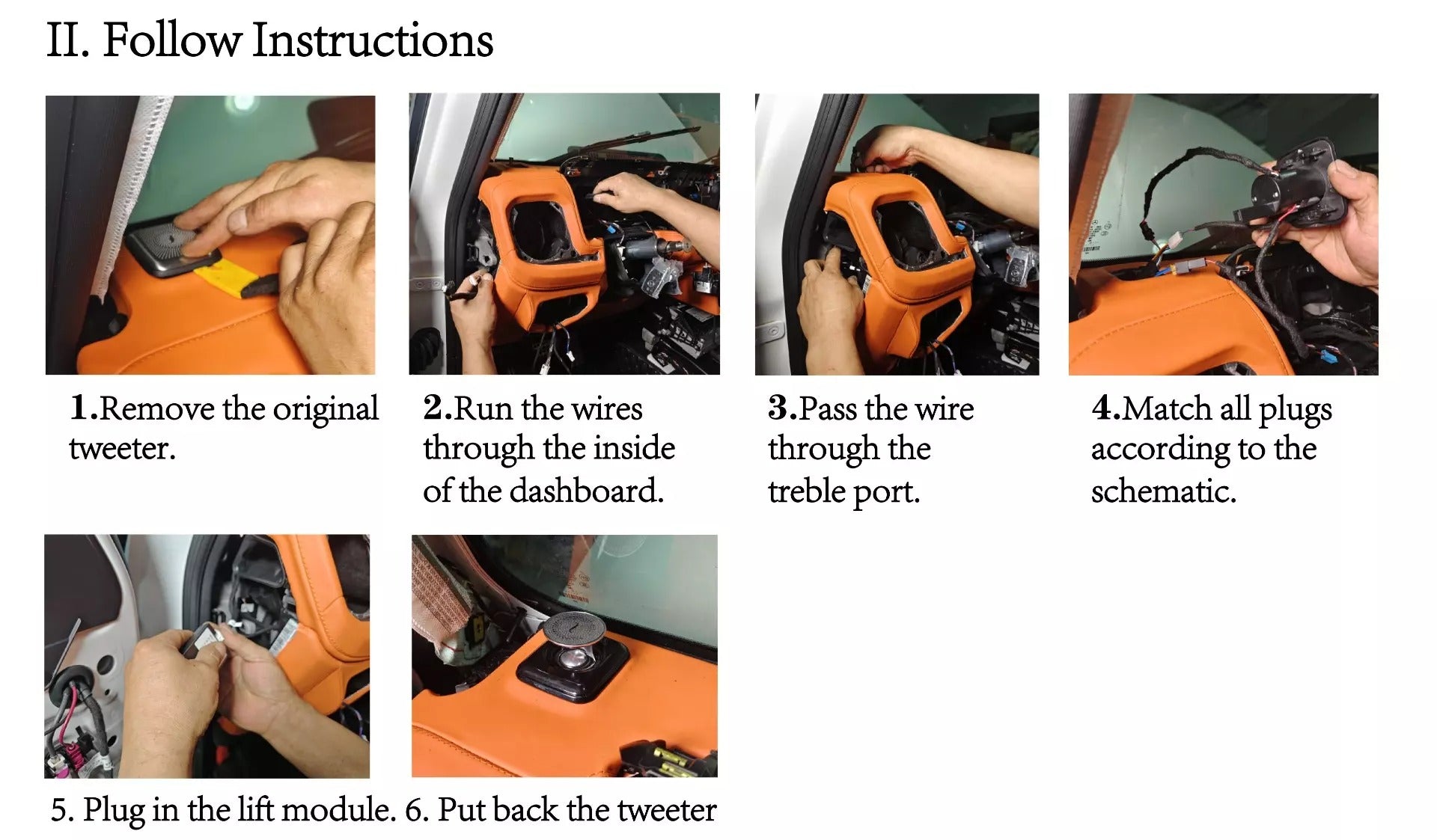 II. Follow Instructions

1.Remove the original tweeter.

2.Run the wires through the inside of the dashboard.

3.Pass the wire through the treble port.

4.Match all plugs according to the schematic.

5. Plug in the lift module.

6. Put back the tweeter